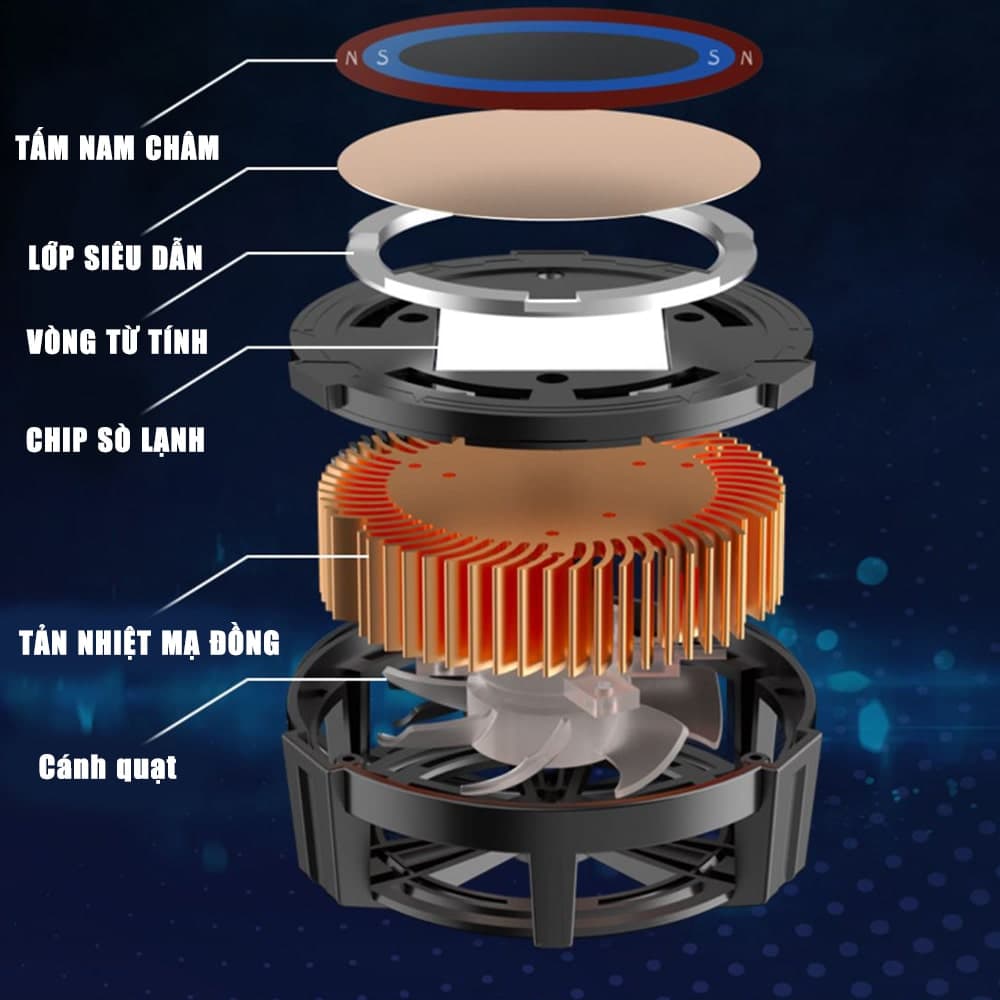 N S S N

TẤM NAM CHÂM

LỚP SIÊU DẪN

VÒNG TỪ TÍNH

CHIP SÒ LẠNH

TẢN NHIỆT MẠ ĐỒNG

Cánh quạt