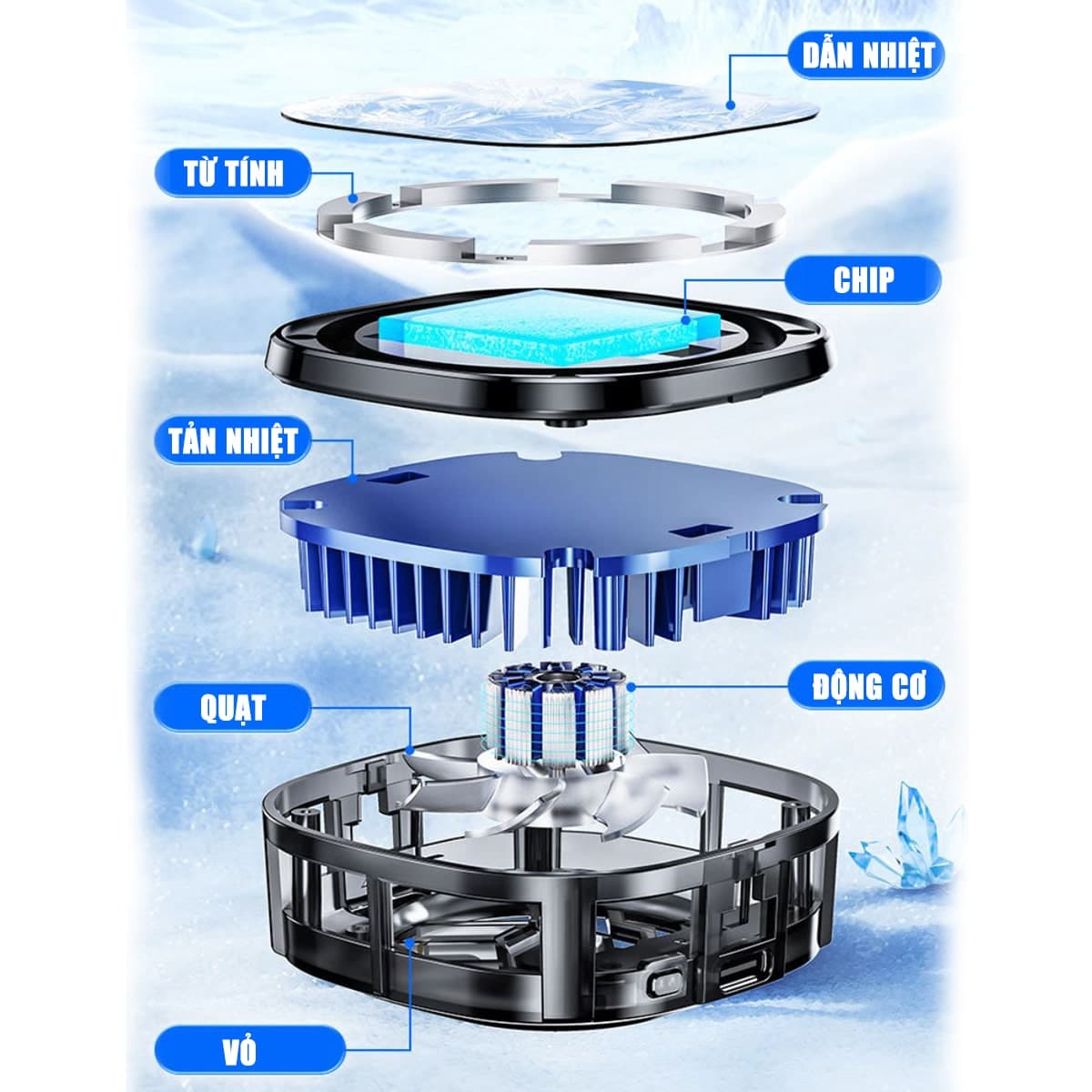 DẪN NHIỆT

TỪ TÍNH

CHIP

TẢN NHIỆT

ĐỘNG CƠ

QUẠT

VỎ