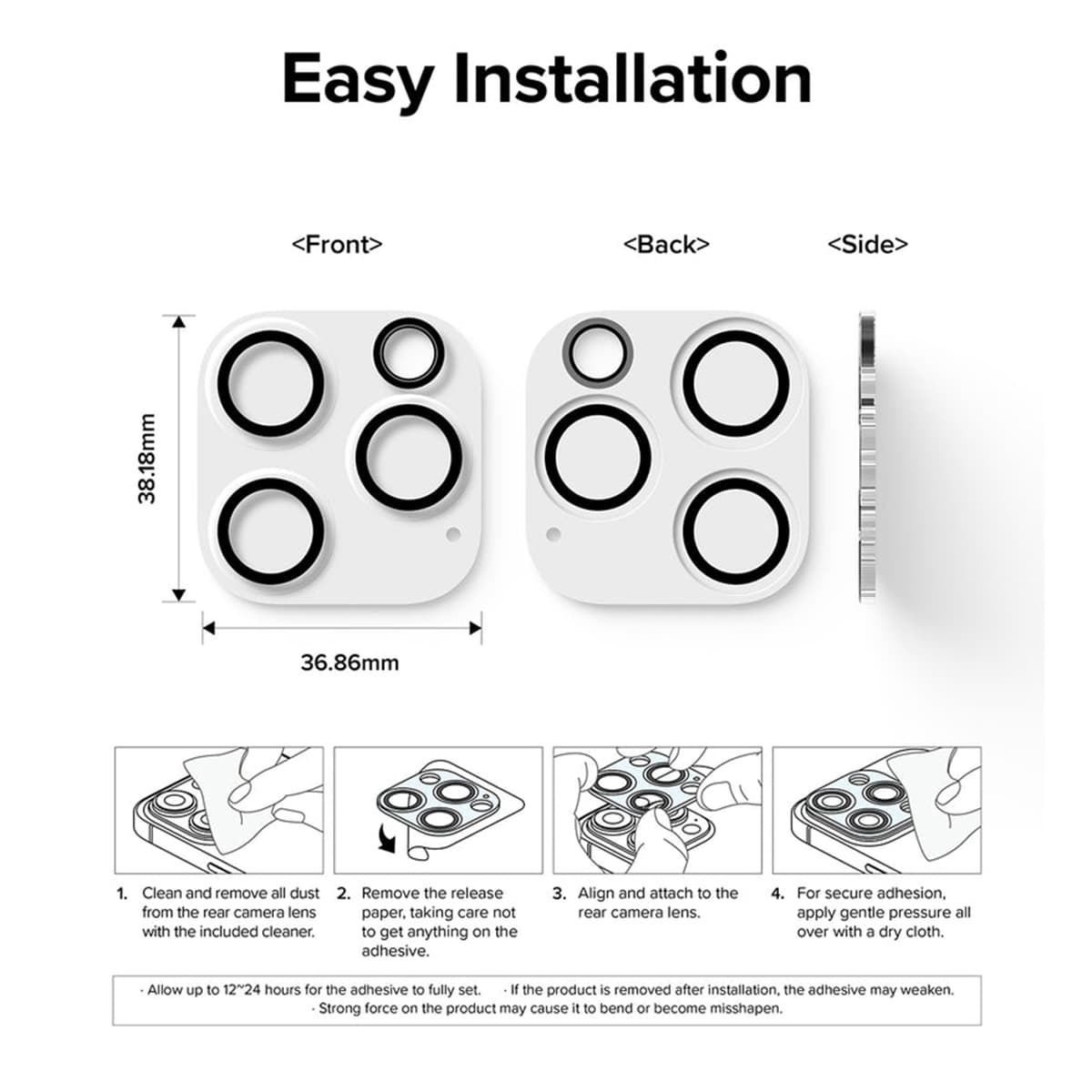 Easy Installation

<Front>

<Back>

<Side>

38.18mm

36.86mm

1. Clean and remove all dust from the rear camera lens with the included cleaner.

2. Remove the release paper, taking care not to get anything on the adhesive.

3. Align and attach to the rear camera lens.

4. For secure adhesion, apply gentle pressure all over with a dry cloth.

· Allow up to 12~24 hours for the adhesive to fully set. · If the product is removed after installation, the adhesive may weaken. · Strong force on the product may cause it to bend or become misshapen.