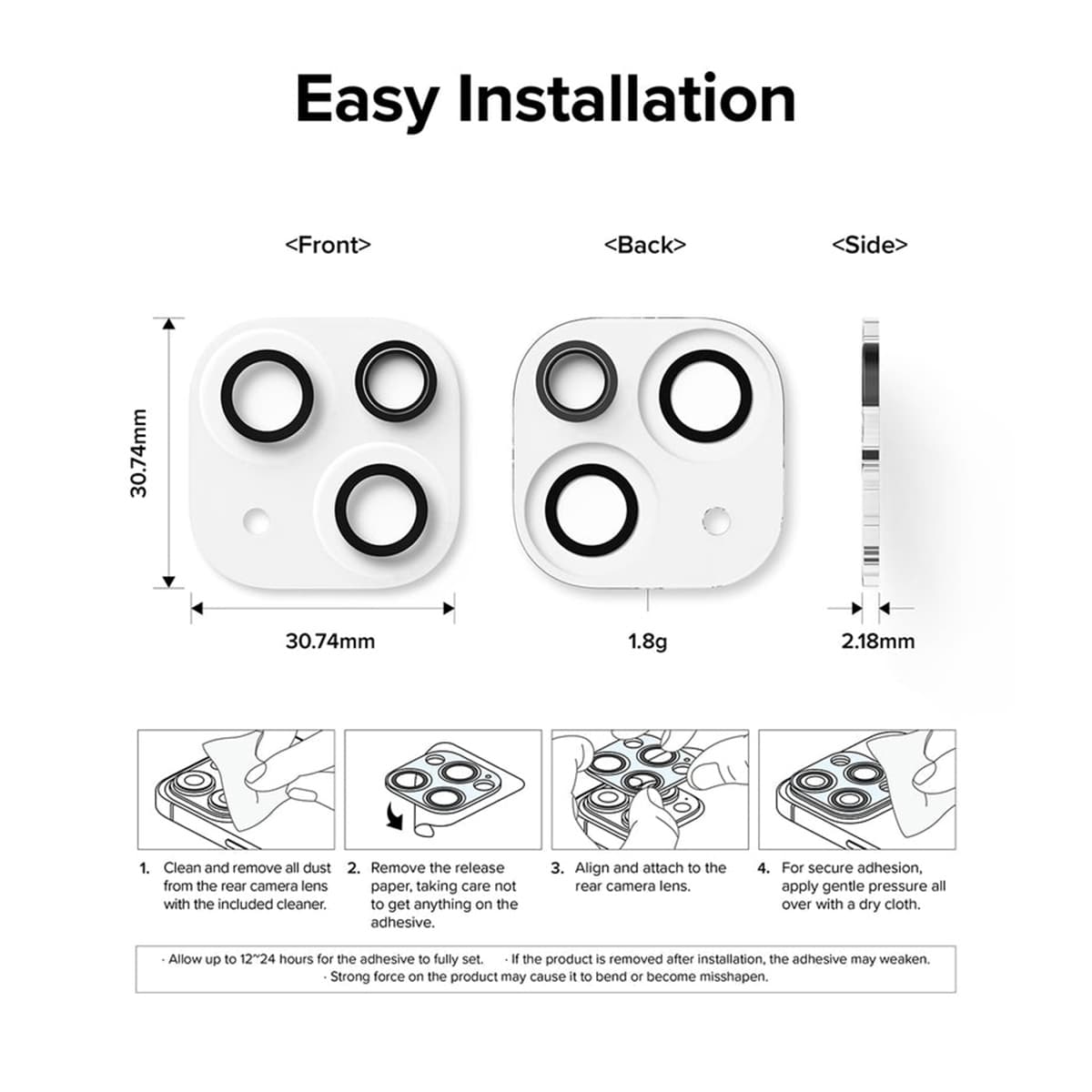 Easy Installation

<Front>

<Back>

<Side>

30.74mm

30.74mm

1.8g

2.18mm

1. Clean and remove all dust from the rear camera lens with the included cleaner.

2. Remove the release paper, taking care not to get anything on the adhesive.

3. Align and attach to the rear camera lens.

4. For secure adhesion, apply gentle pressure all over with a dry cloth.

· Allow up to 12~24 hours for the adhesive to fully set. · If the product is removed after installation, the adhesive may weaken. · Strong force on the product may cause it to bend or become misshapen.