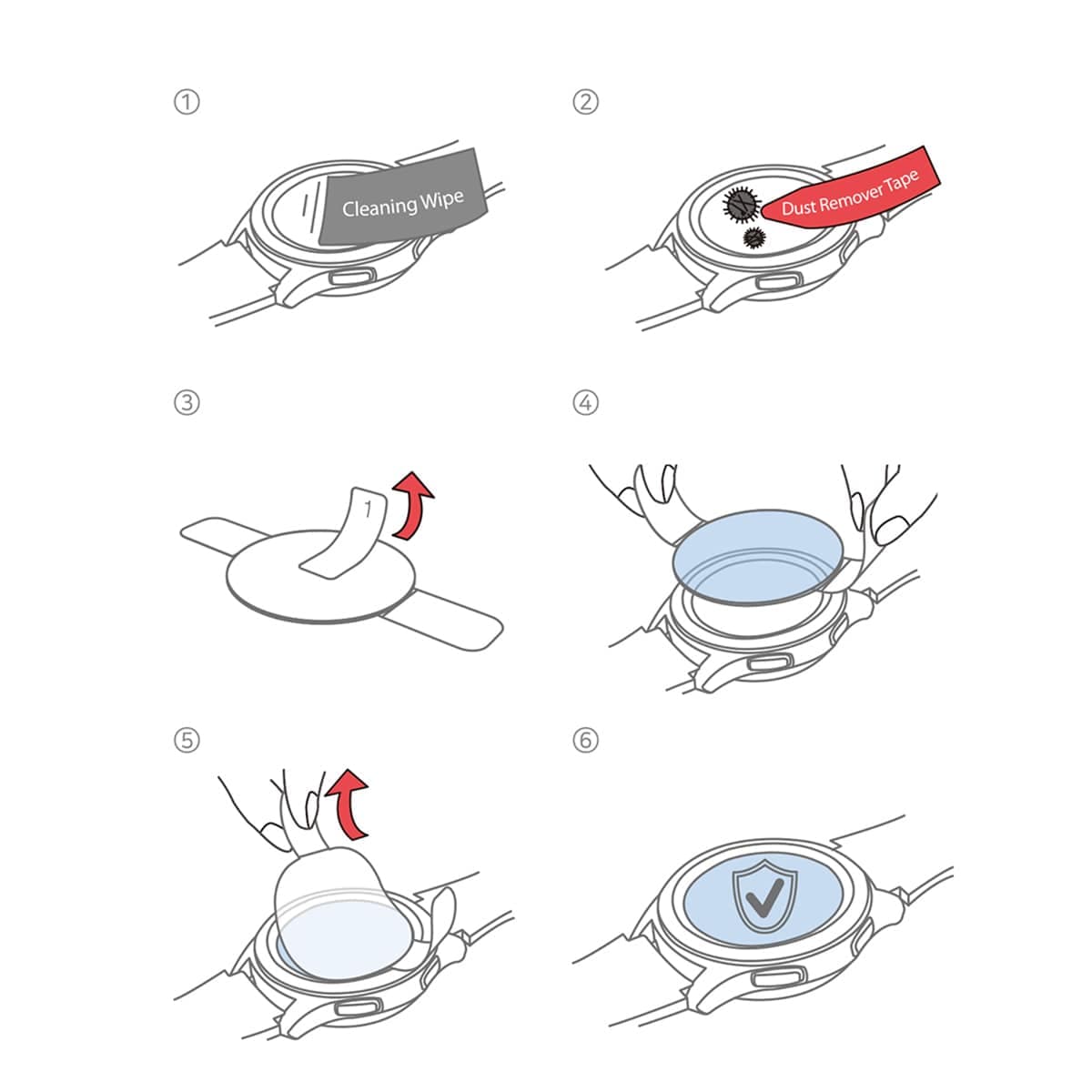 ①

Cleaning Wipe

②

Dust Remover Tape

③

1

④

⑤

⑥