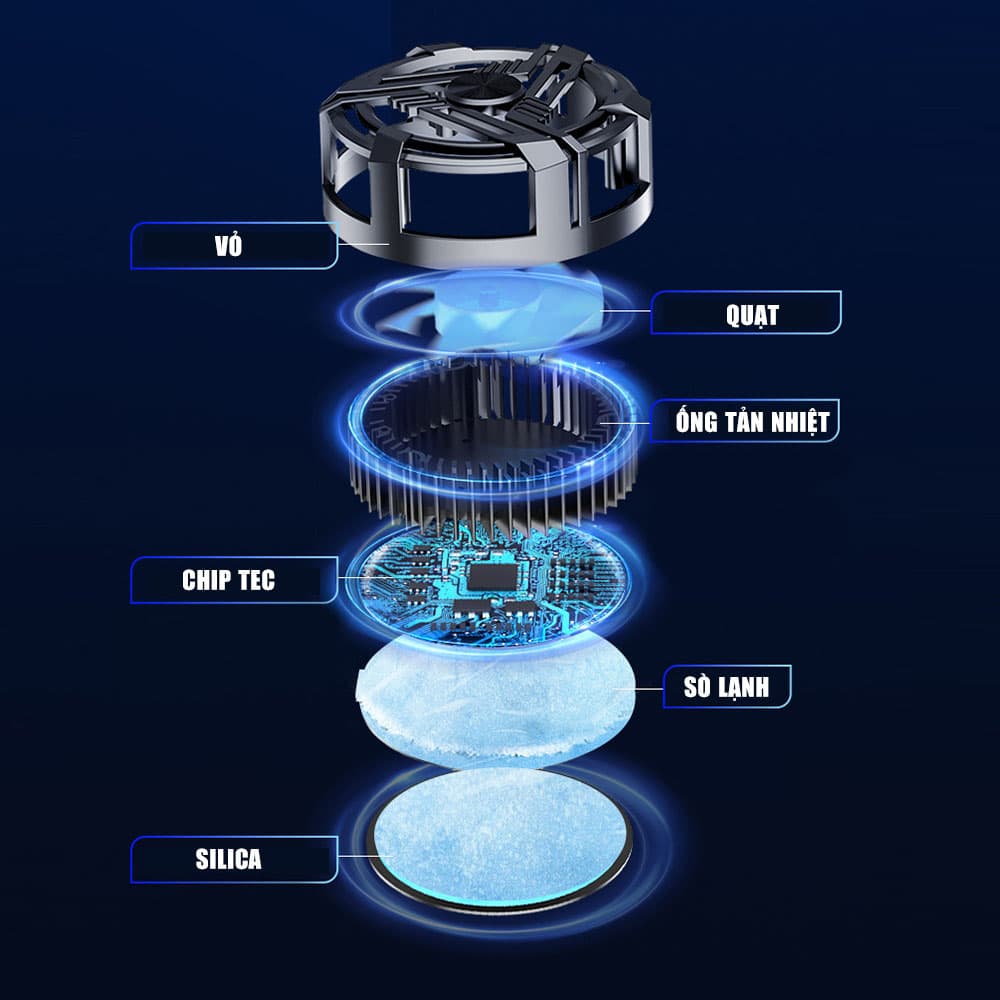 VỎ

QUẠT

ỐNG TẢN NHIỆT

CHIP TEC

SÒ LẠNH

SILICA