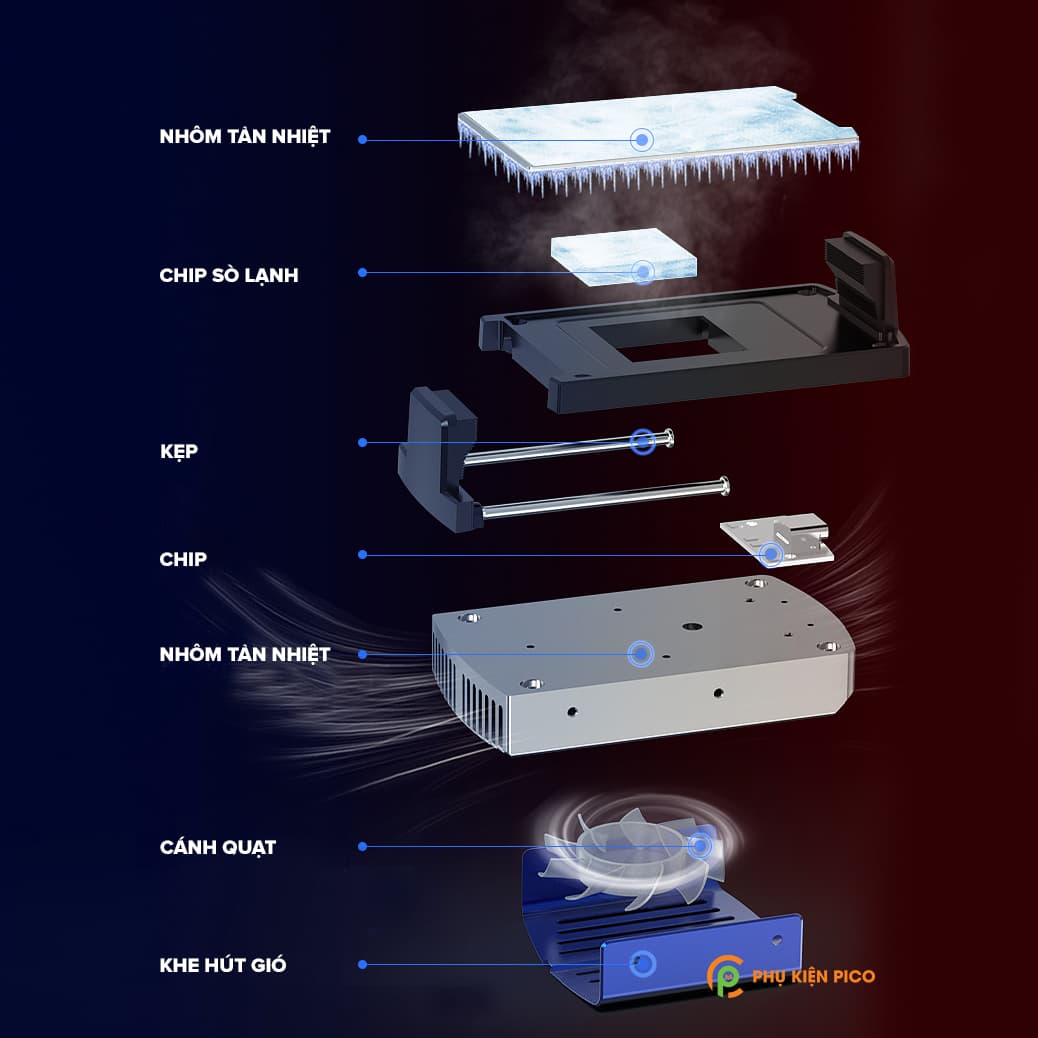 NHÔM TẢN NHIỆT

CHIP SÒ LẠNH

KẸP

CHIP

NHÔM TẢN NHIỆT

CÁNH QUẠT

KHE HÚT GIÓ

PHỤ KIỆN PICO