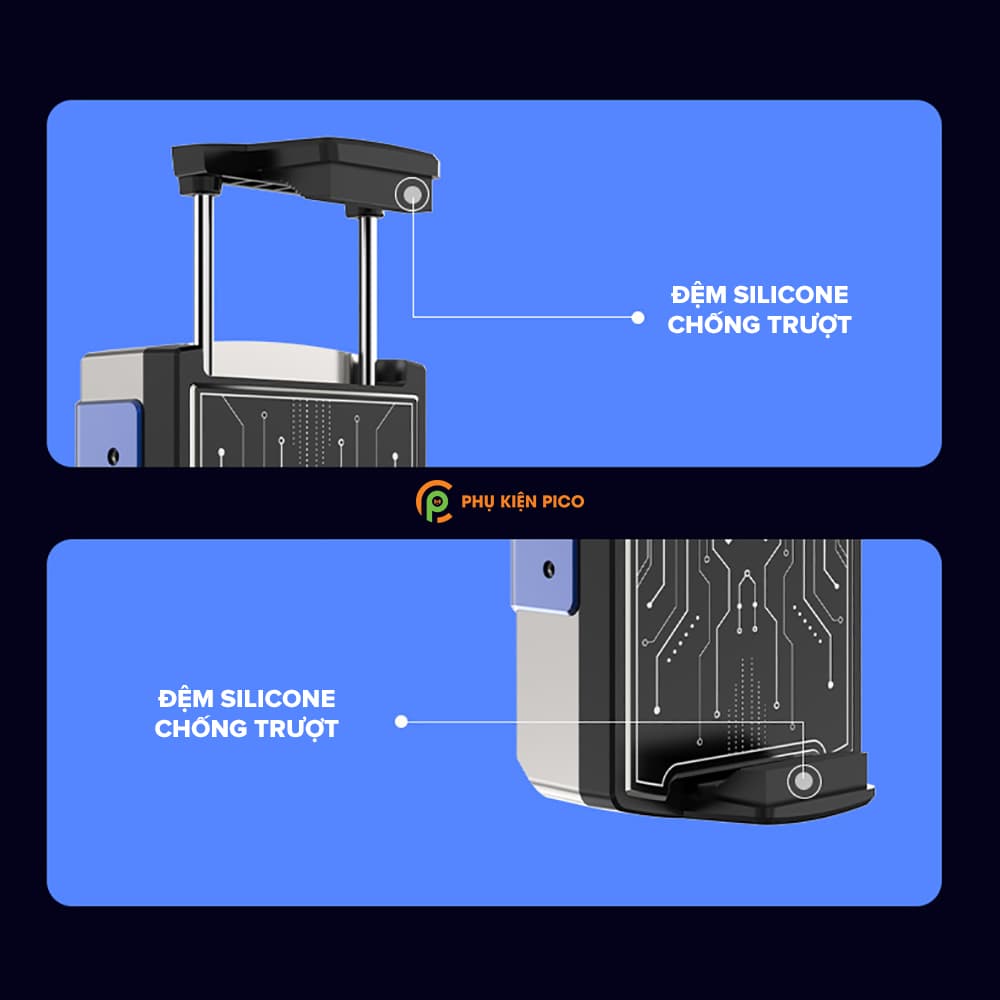 ĐỆM SILICONE
CHỐNG TRƯỢT

PHỤ KIỆN PICO

ĐỆM SILICONE
CHỐNG TRƯỢT