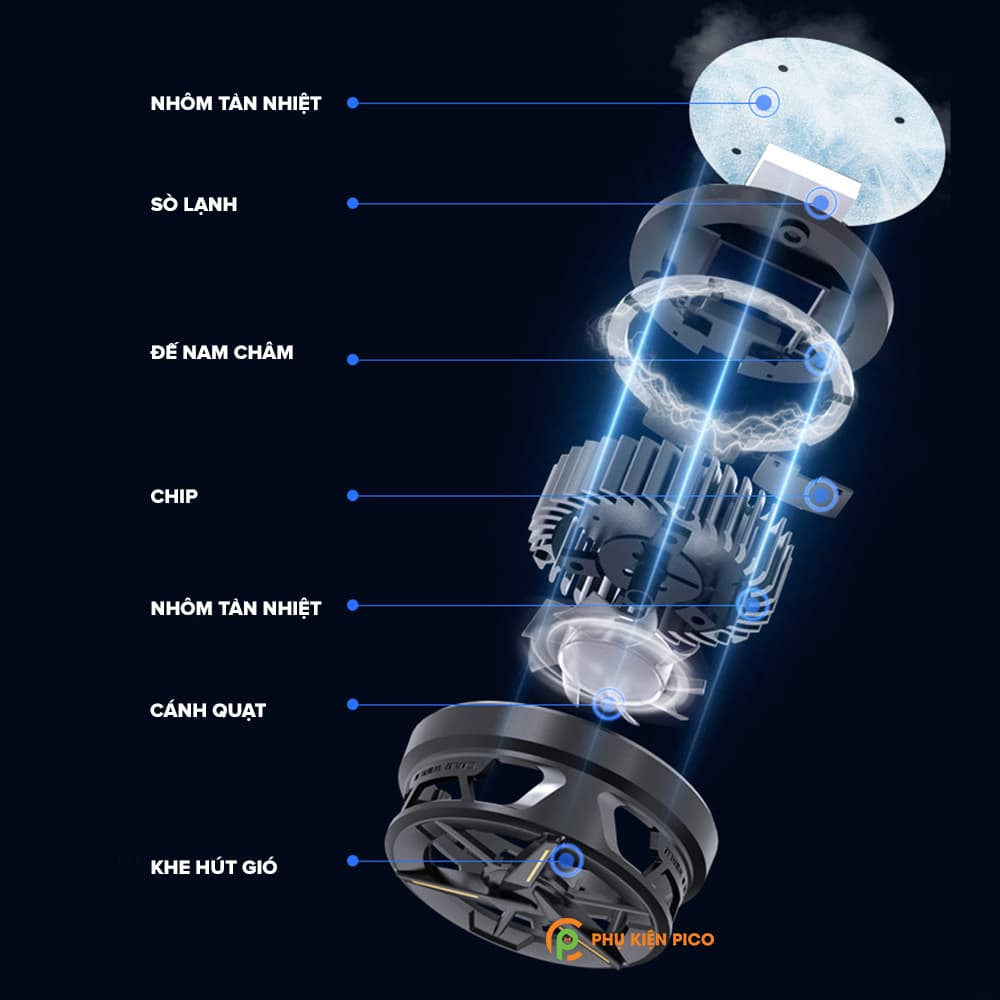 NHÔM TẢN NHIỆT

SÒ LẠNH

ĐẾ NAM CHÂM

CHIP

NHÔM TẢN NHIỆT

CÁNH QUẠT

KHE HÚT GIÓ

PHỤ KIỆN PICO