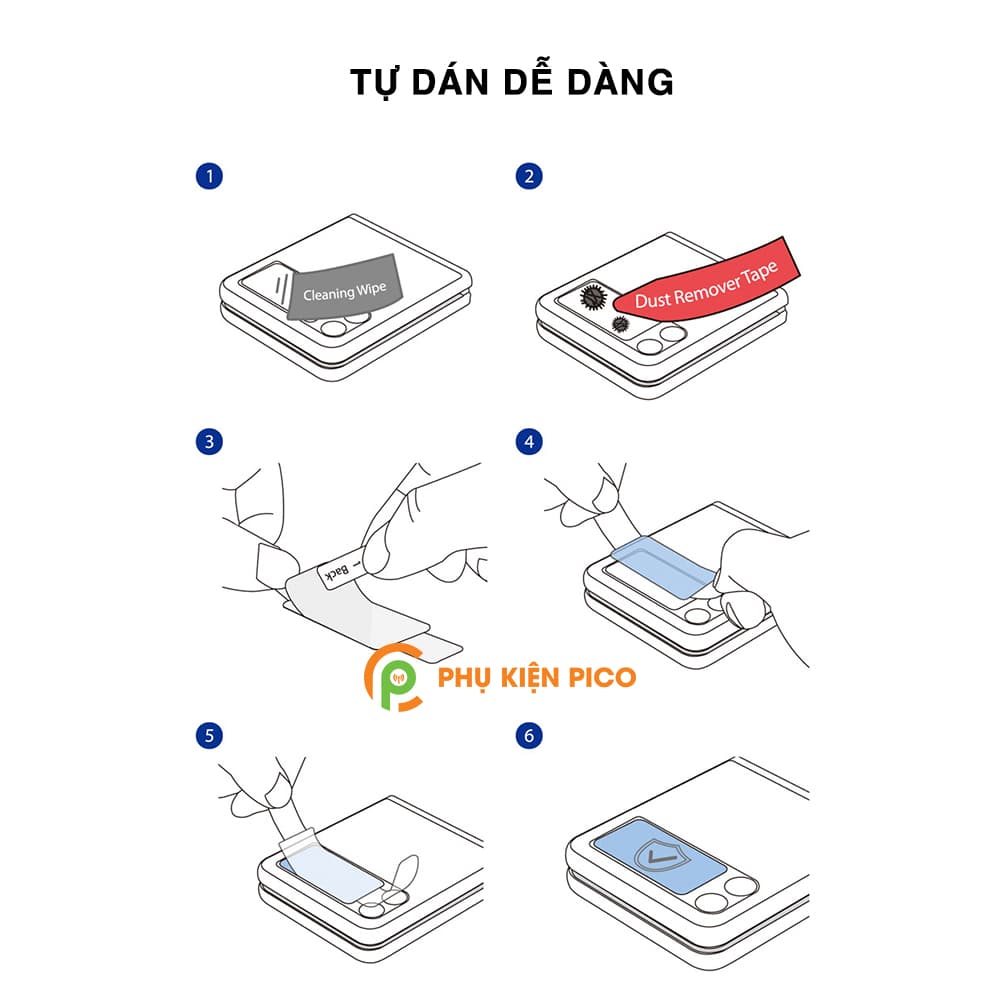 TỰ DÁN DỄ DÀNG

1

Cleaning Wipe

2

Dust Remover Tape

3

Back

4

PHỤ KIỆN PICO

5

6