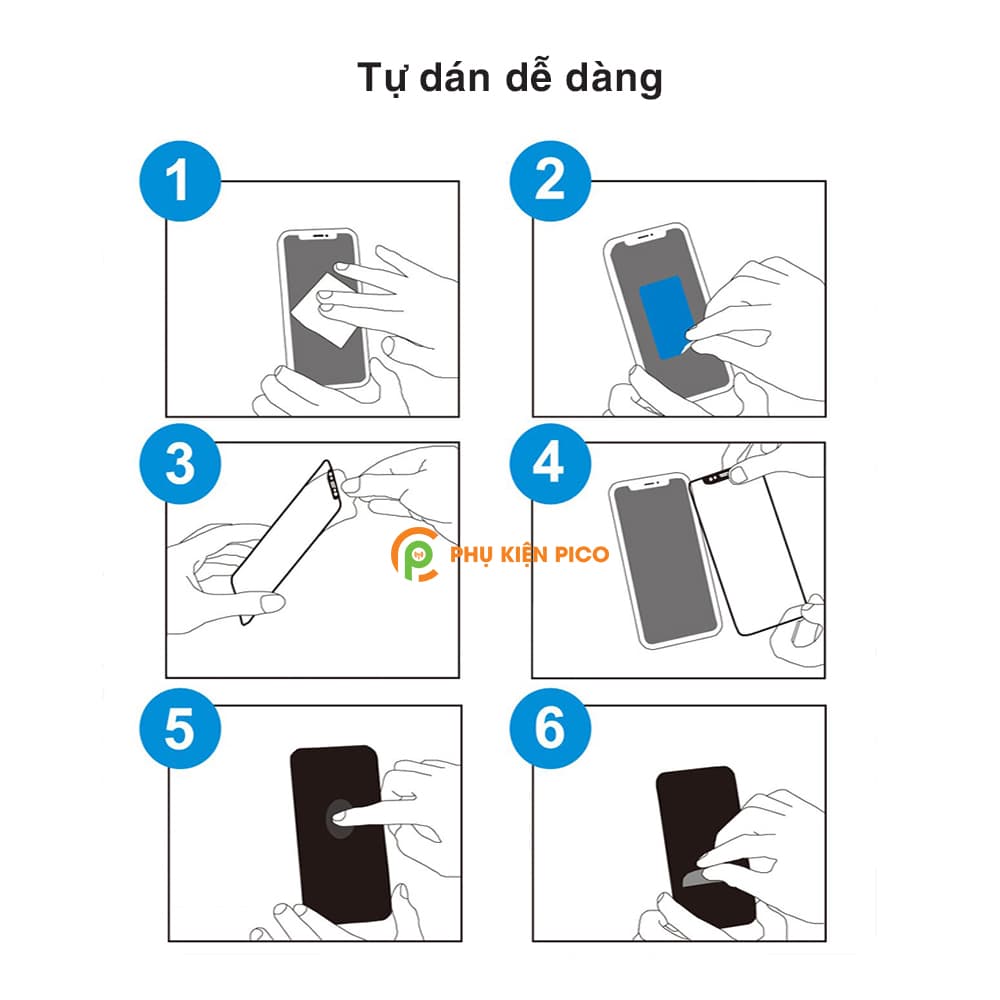 Tự dán dễ dàng

1

2

3

4

PHỤ KIỆN PICO

5

6