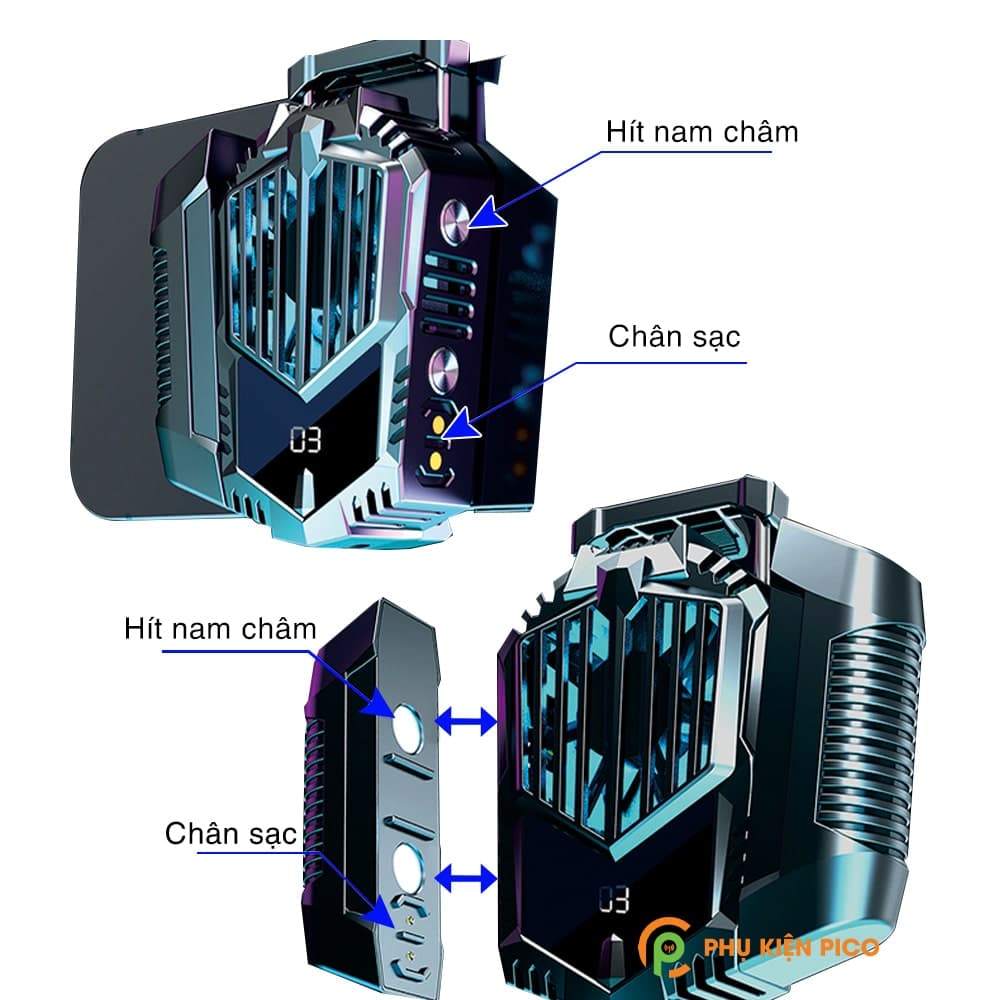 Hít nam châm

Chân sạc

03

Hít nam châm

Chân sạc

03

PHỤ KIỆN PICO