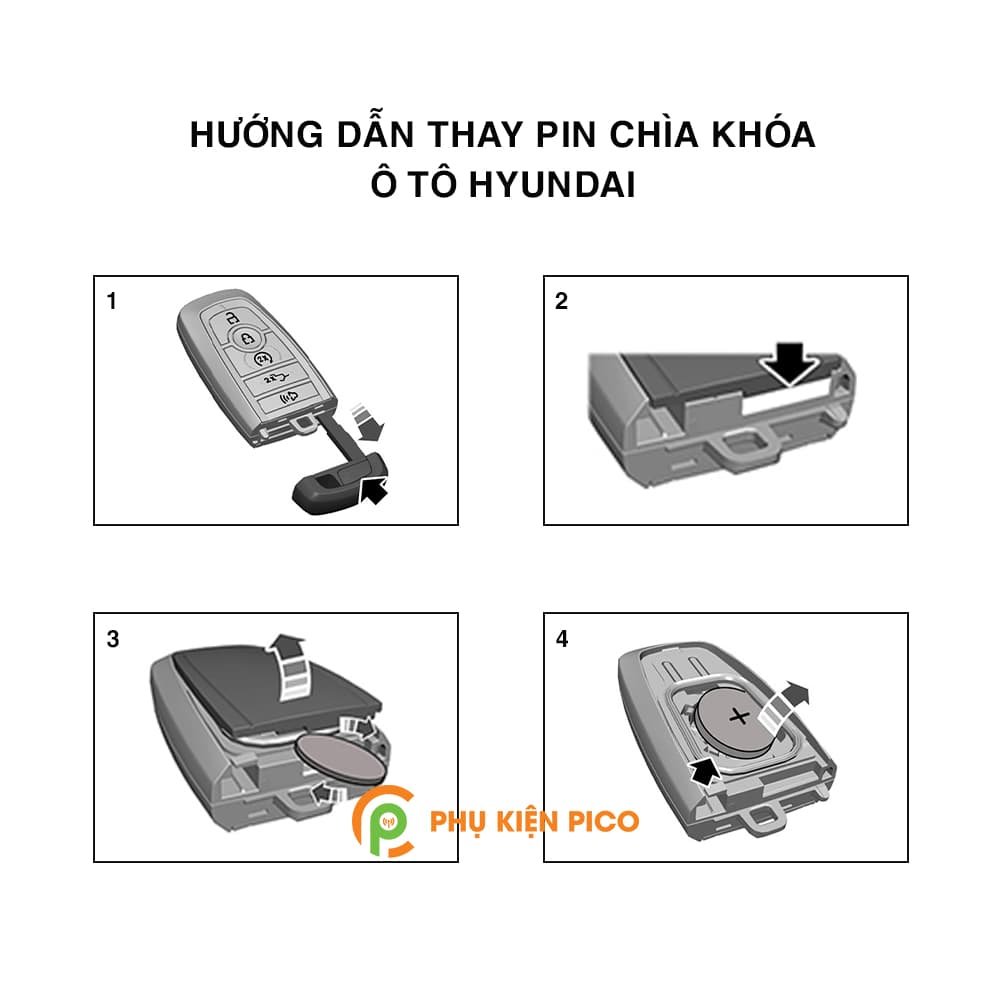 HƯỚNG DẪN THAY PIN CHÌA KHÓA
Ô TÔ HYUNDAI

1

2

3

4

+

PHỤ KIỆN PICO