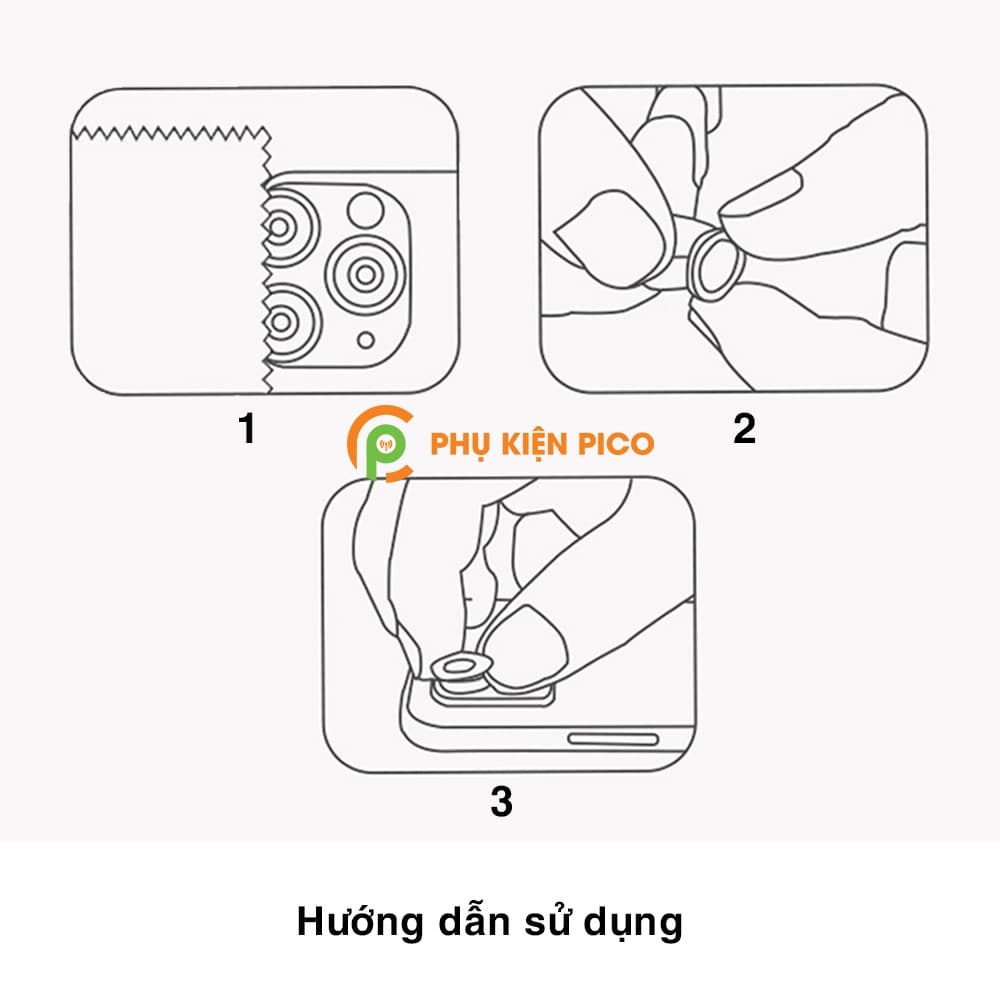 1

PHỤ KIỆN PICO

2

3

Hướng dẫn sử dụng