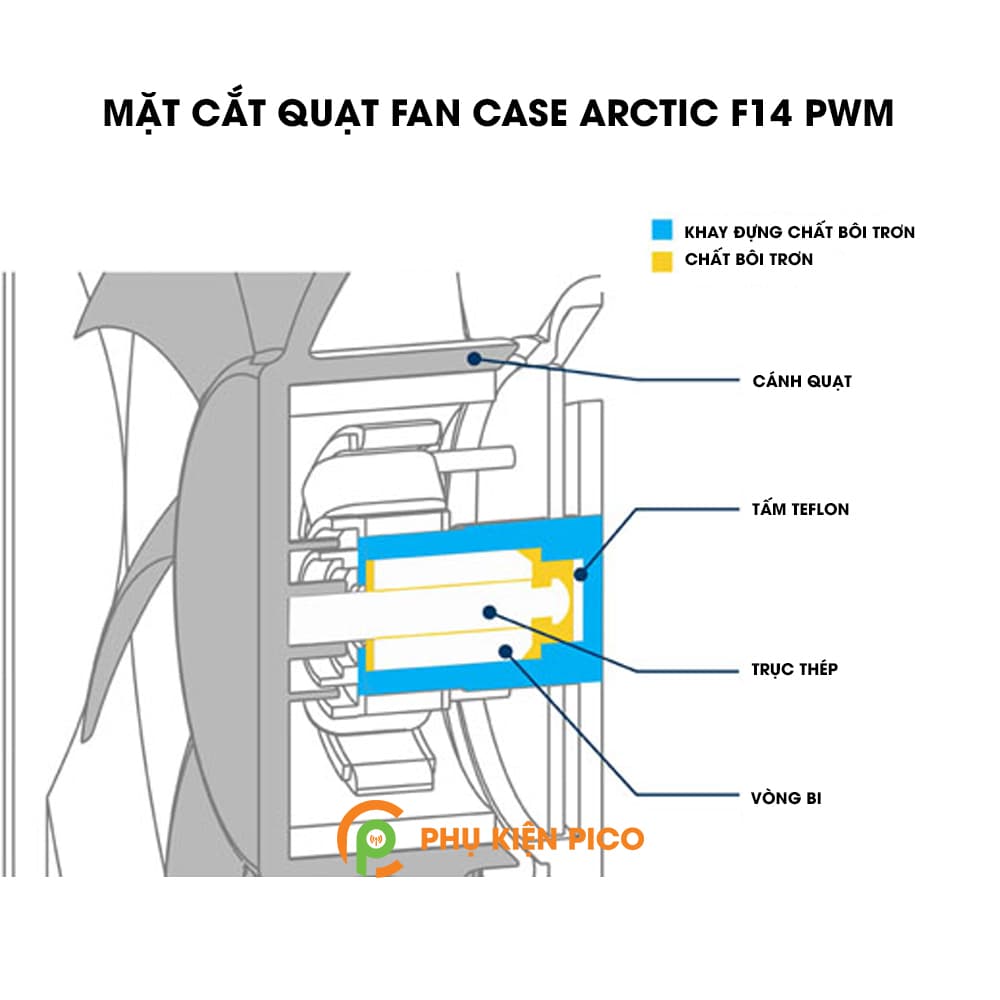 MẶT CẮT QUẠT FAN CASE ARCTIC F14 PWM

KHAY ĐỰNG CHẤT BÔI TRƠN
CHẤT BÔI TRƠN

CÁNH QUẠT

TẤM TEFLON

TRỤC THÉP

VÒNG BI

PHỤ KIỆN PICO