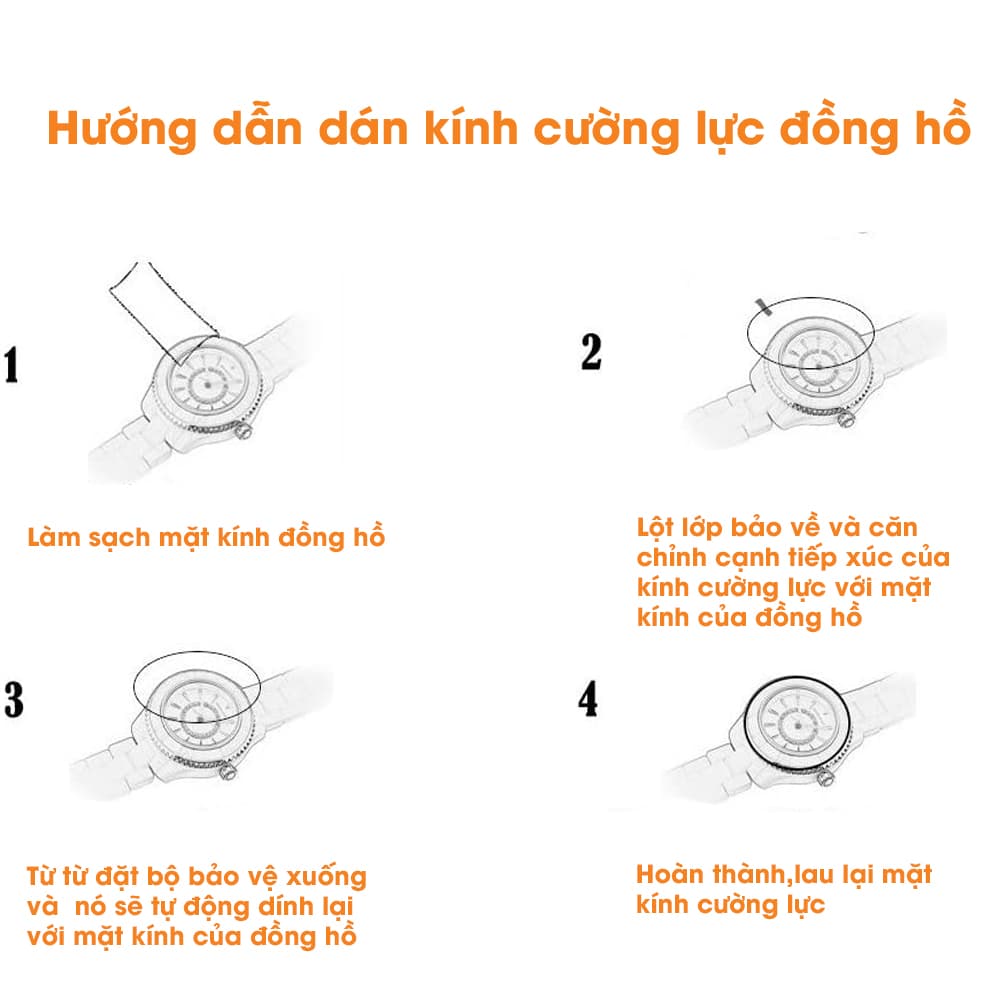 Hướng dẫn dán kính cường lực đồng hồ

1

Làm sạch mặt kính đồng hồ

2

Lột lớp bảo về và căn chỉnh cạnh tiếp xúc của kính cường lực với mặt kính của đồng hồ

3

Từ từ đặt bộ bảo vệ xuống và nó sẽ tự động dính lại với mặt kính của đồng hồ

4

Hoàn thành,lau lại mặt kính cường lực