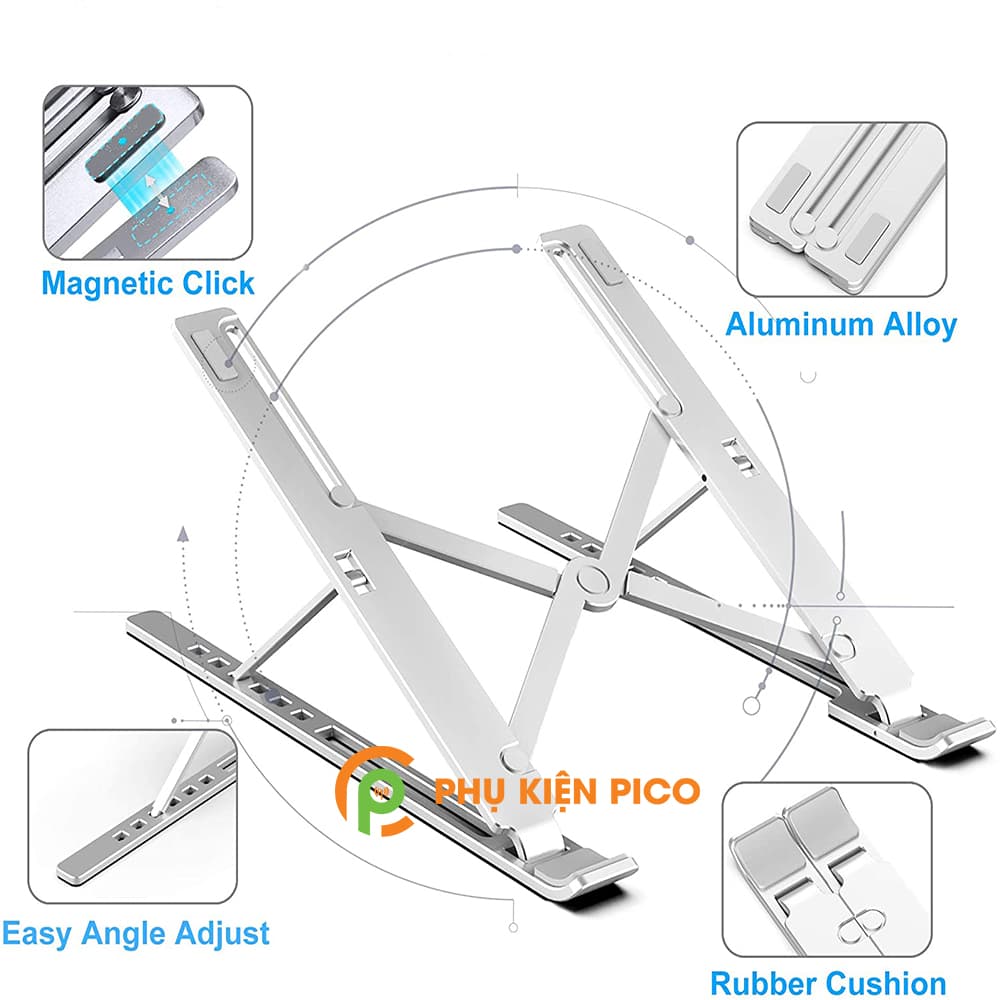 Magnetic Click

Aluminum Alloy

PHỤ KIỆN PICO

Easy Angle Adjust

Rubber Cushion